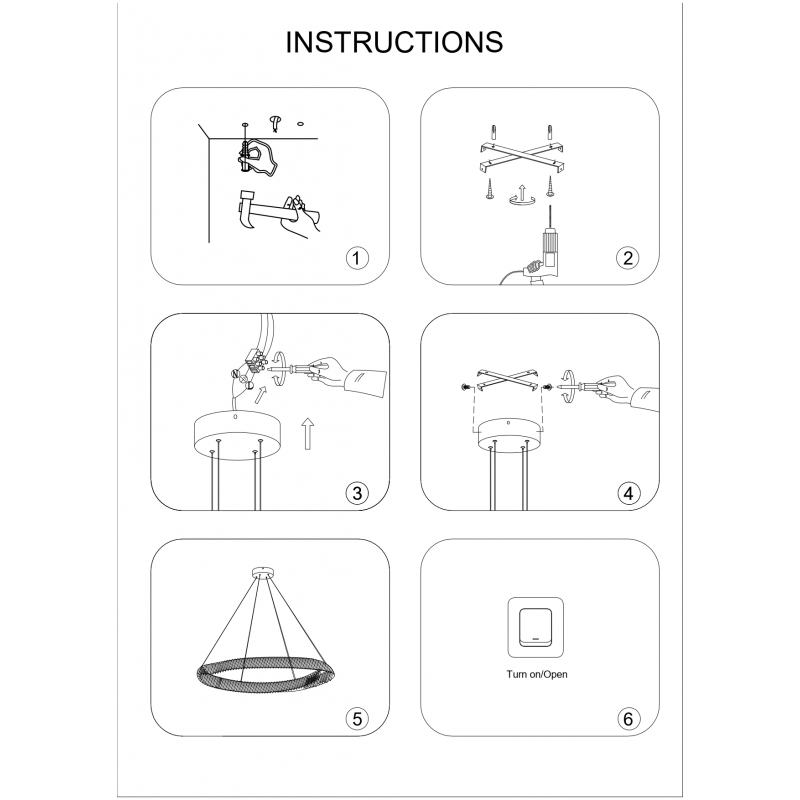 INSTRUCTIONS

1

2

3

4

5

Turn on/Open

6