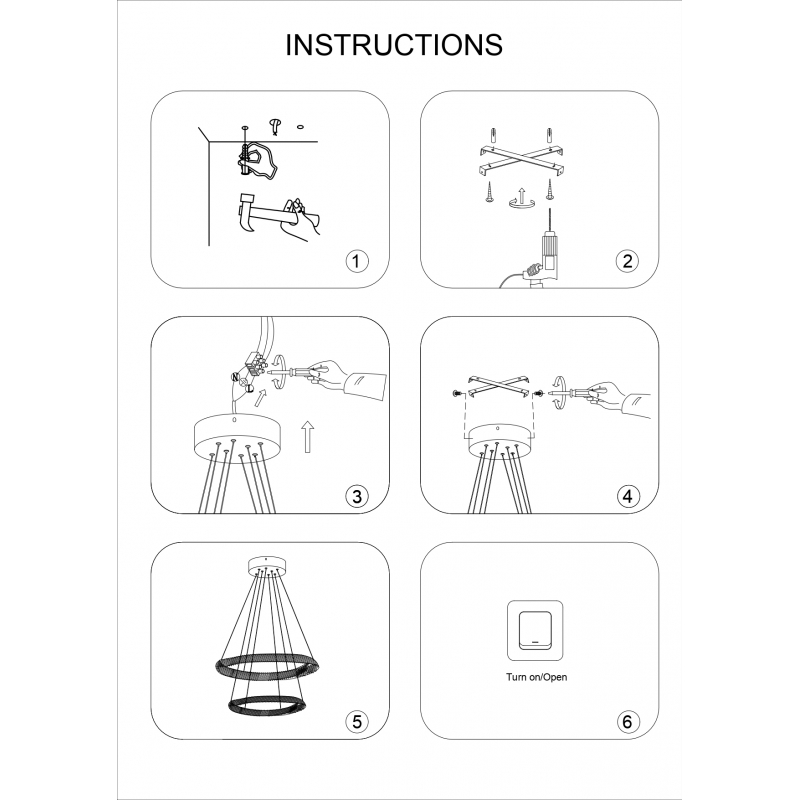 INSTRUCTIONS

1

2

N
L

3

4

5

Turn on/Open

6