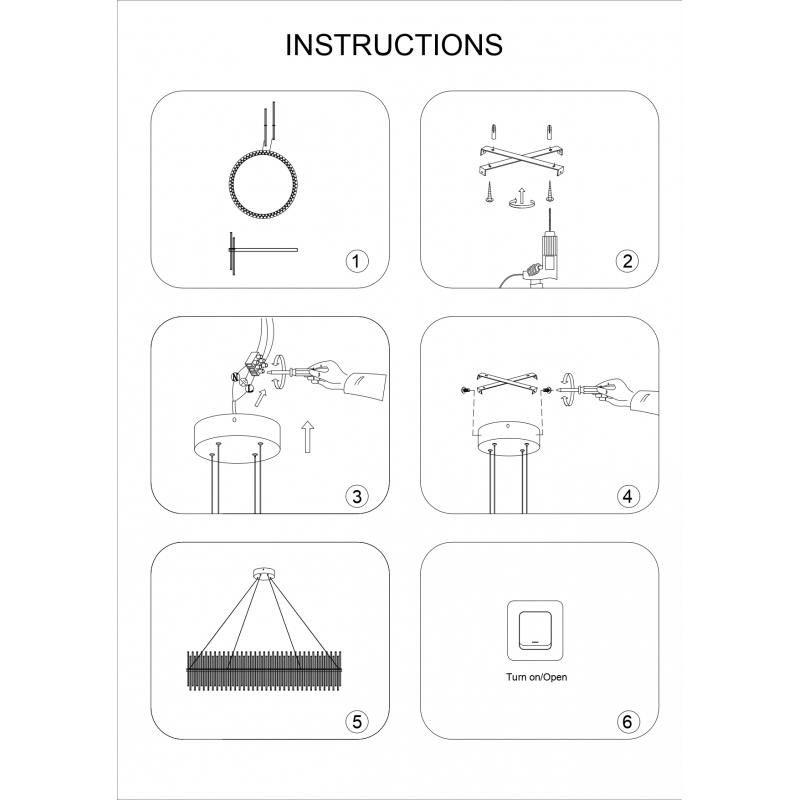 INSTRUCTIONS

1

2

N
L

3

4

5

Turn on/Open

6