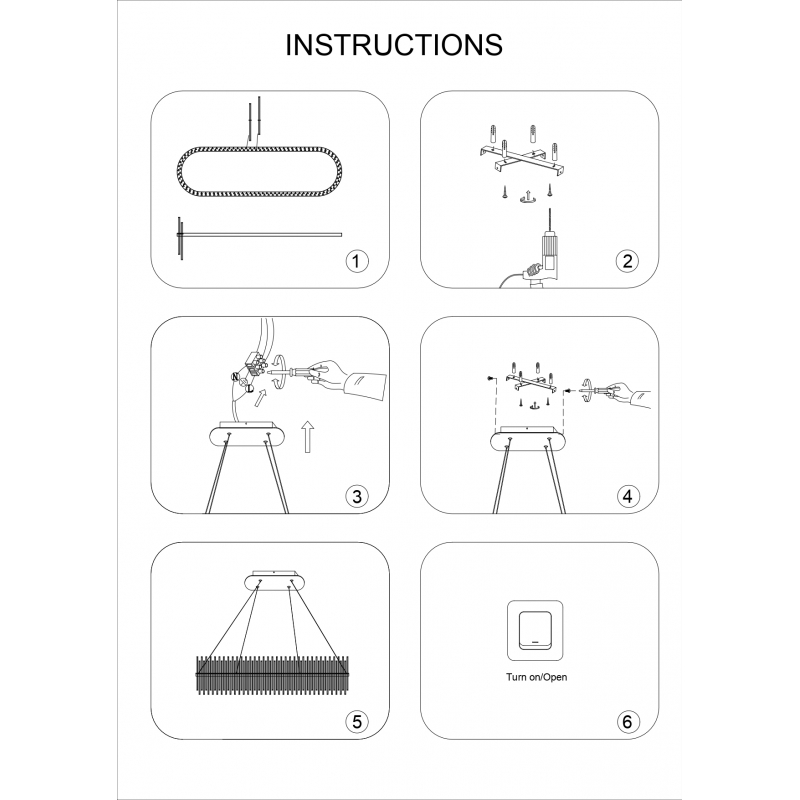 INSTRUCTIONS

1

2

N
L

3

4

5

Turn on/Open

6