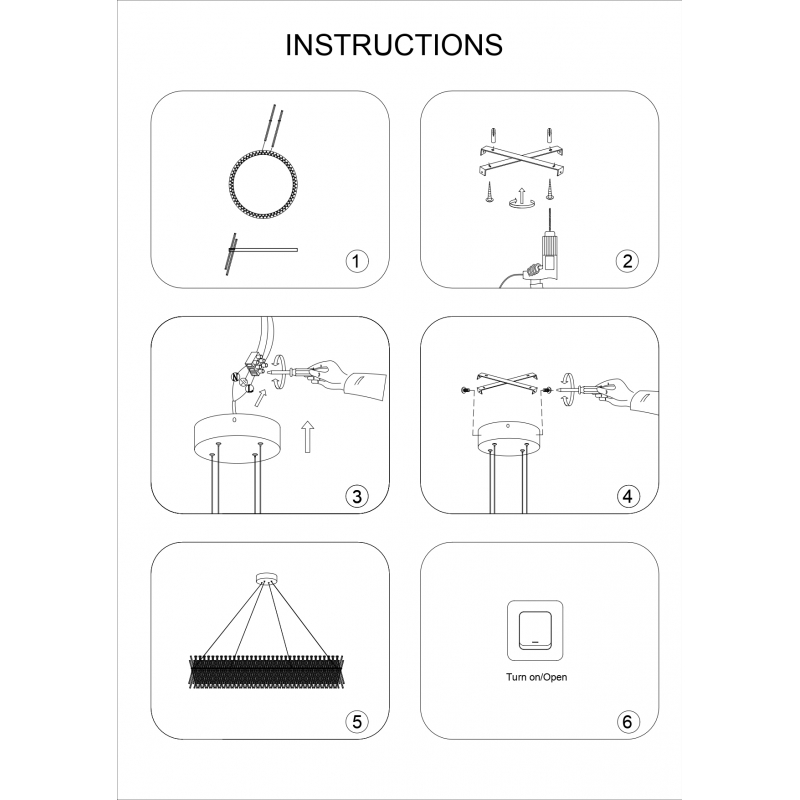 INSTRUCTIONS

1

2

N
L

3

4

5

Turn on/Open

6