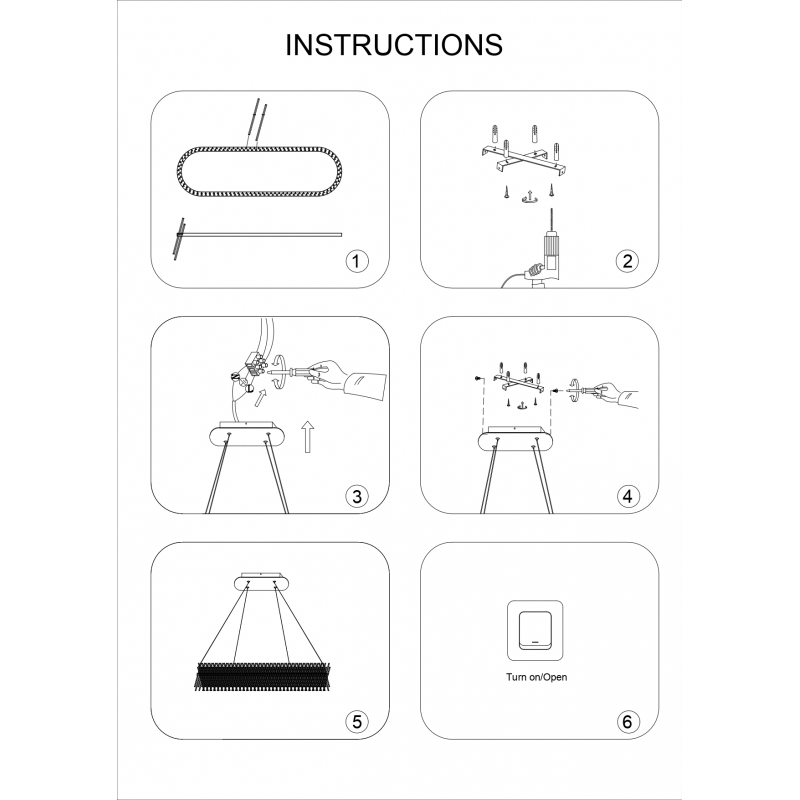 INSTRUCTIONS

1

2

3

4

5

Turn on/Open

6