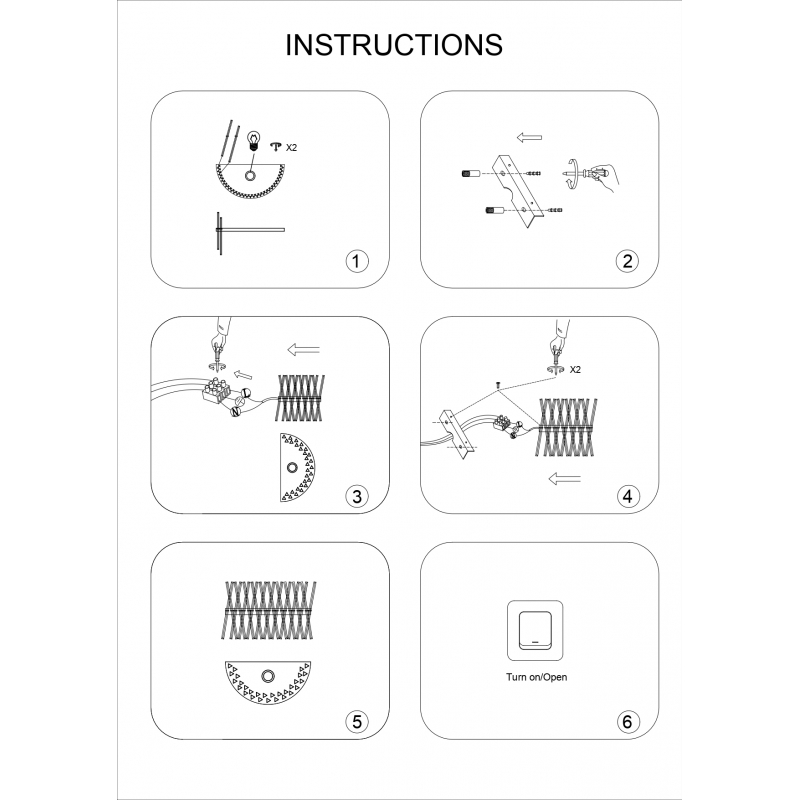 INSTRUCTIONS

X2

1

2

N

3

X2

4

5

Turn on/Open

6