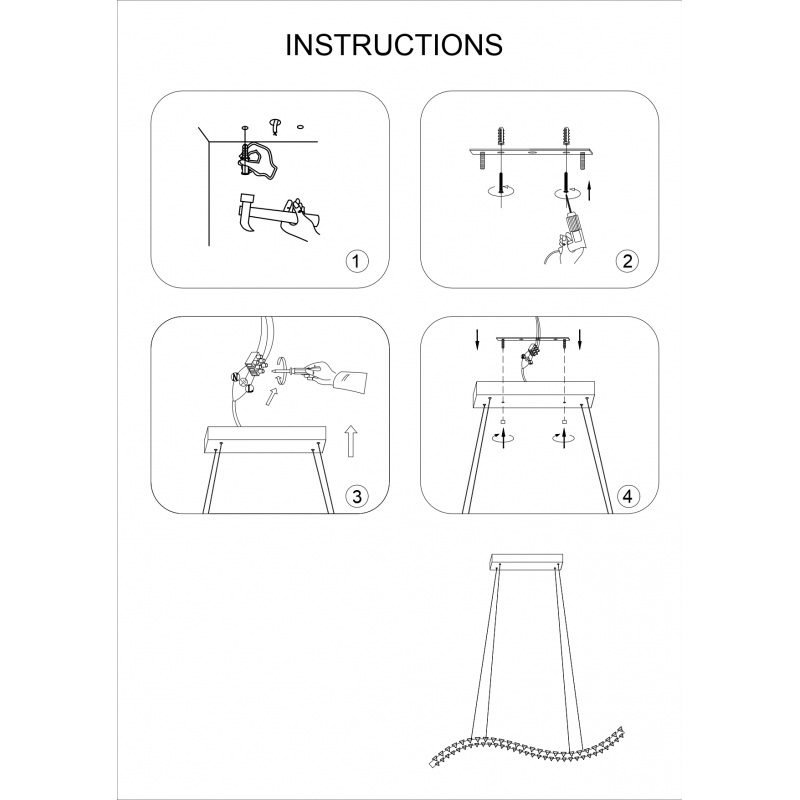 INSTRUCTIONS

1

2

N L

3

4