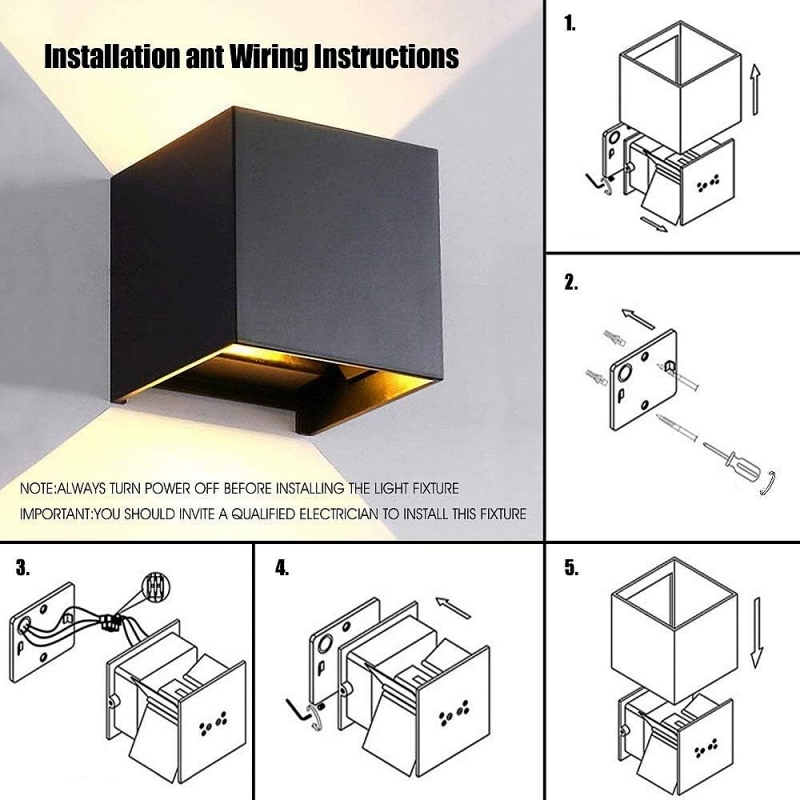 Installation ant Wiring Instructions

NOTE:ALWAYS TURN POWER OFF BEFORE INSTALLING THE LIGHT FIXTURE
IMPORTANT:YOU SHOULD INVITE A QUALIFIED ELECTRICIAN TO INSTALL THIS FIXTURE

1.

2.

3.

4.

5.