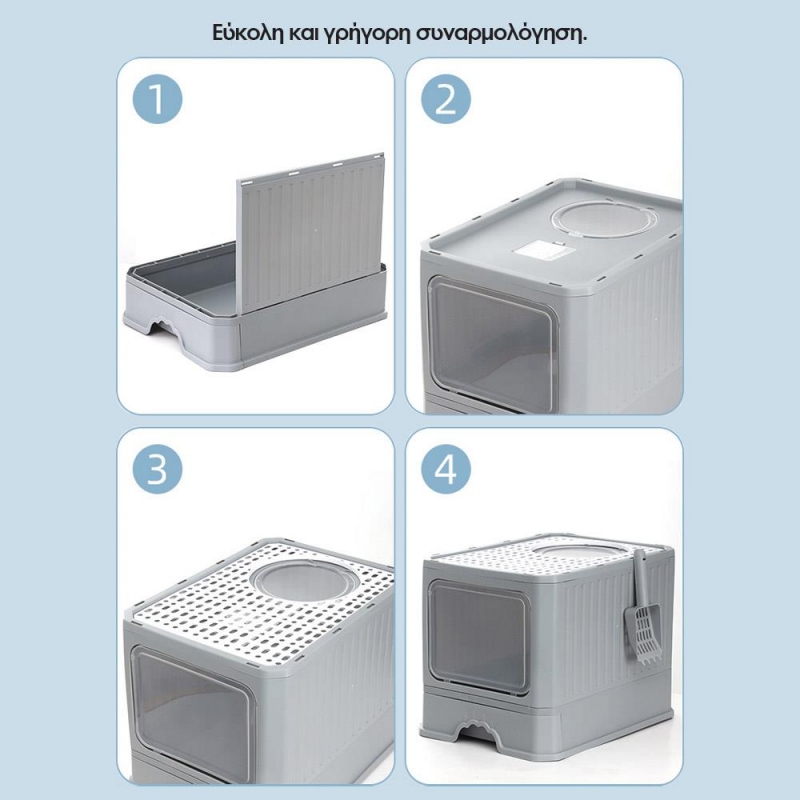 Εύκολη και γρήγορη συναρμολόγηση.

1

2

3

4